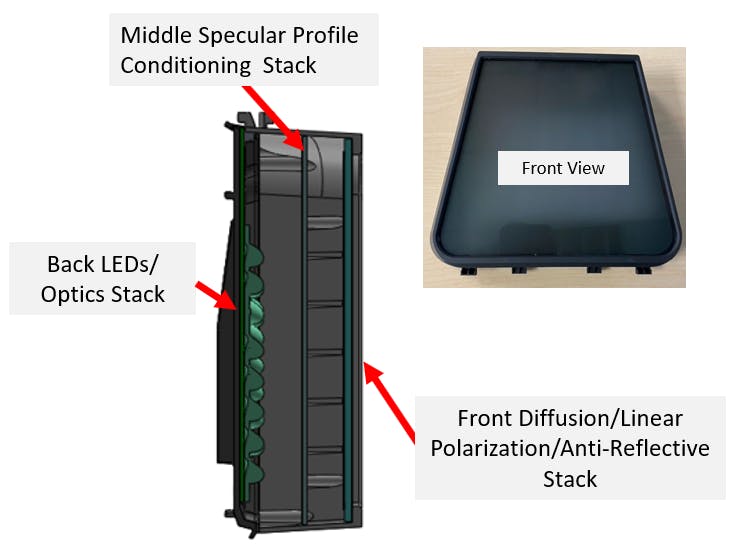 Middle Specular Profile Conditioning Stack

Front View

Back LEDs/ Optics Stack

Front Diffusion/Linear Polarization/Anti-Reflective Stack