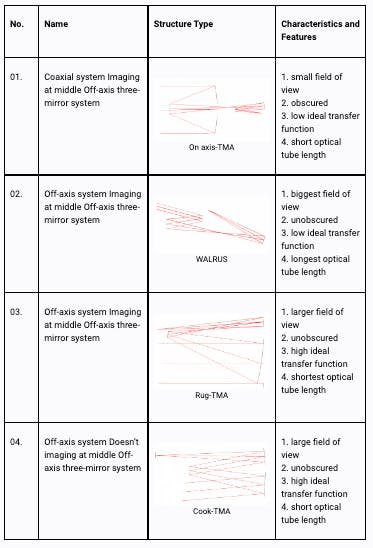 | No. | Name | Structure Type | Characteristics and Features |
|---|---|---|---|
| 01. | Coaxial system Imaging at middle Off-axis three-mirror system | On axis-TMA | 1. small field of view 2. obscured 3. low ideal transfer function 4. short optical tube length |
| 02. | Off-axis system Imaging at middle Off-axis three-mirror system | WALRUS | 1. biggest field of view 2. unobscured 3. low ideal transfer function 4. longest optical tube length |
| 03. | Off-axis system Imaging at middle Off-axis three-mirror system | Rug-TMA | 1. larger field of view 2. unobscured 3. high ideal transfer function 4. shortest optical tube length |
| 04. | Off-axis system Doesn't imaging at middle Off-axis three-mirror system | Cook-TMA | 1. large field of view 2. unobscured 3. high ideal transfer function 4. short optical tube length |