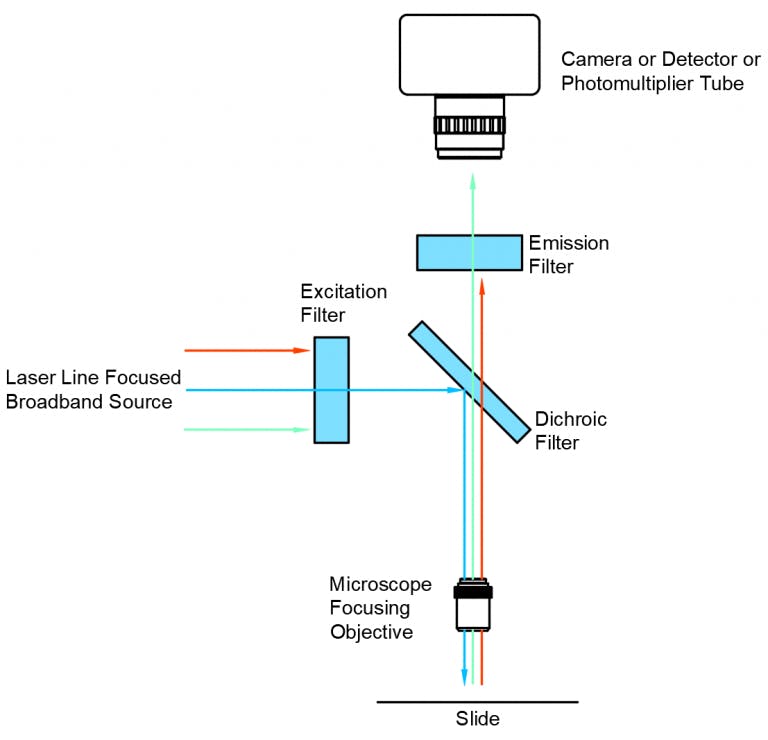 Camera or Detector or Photomultiplier Tube

Emission Filter

Excitation Filter

Laser Line Focused Broadband Source

Dichroic Filter

Microscope Focusing Objective

Slide