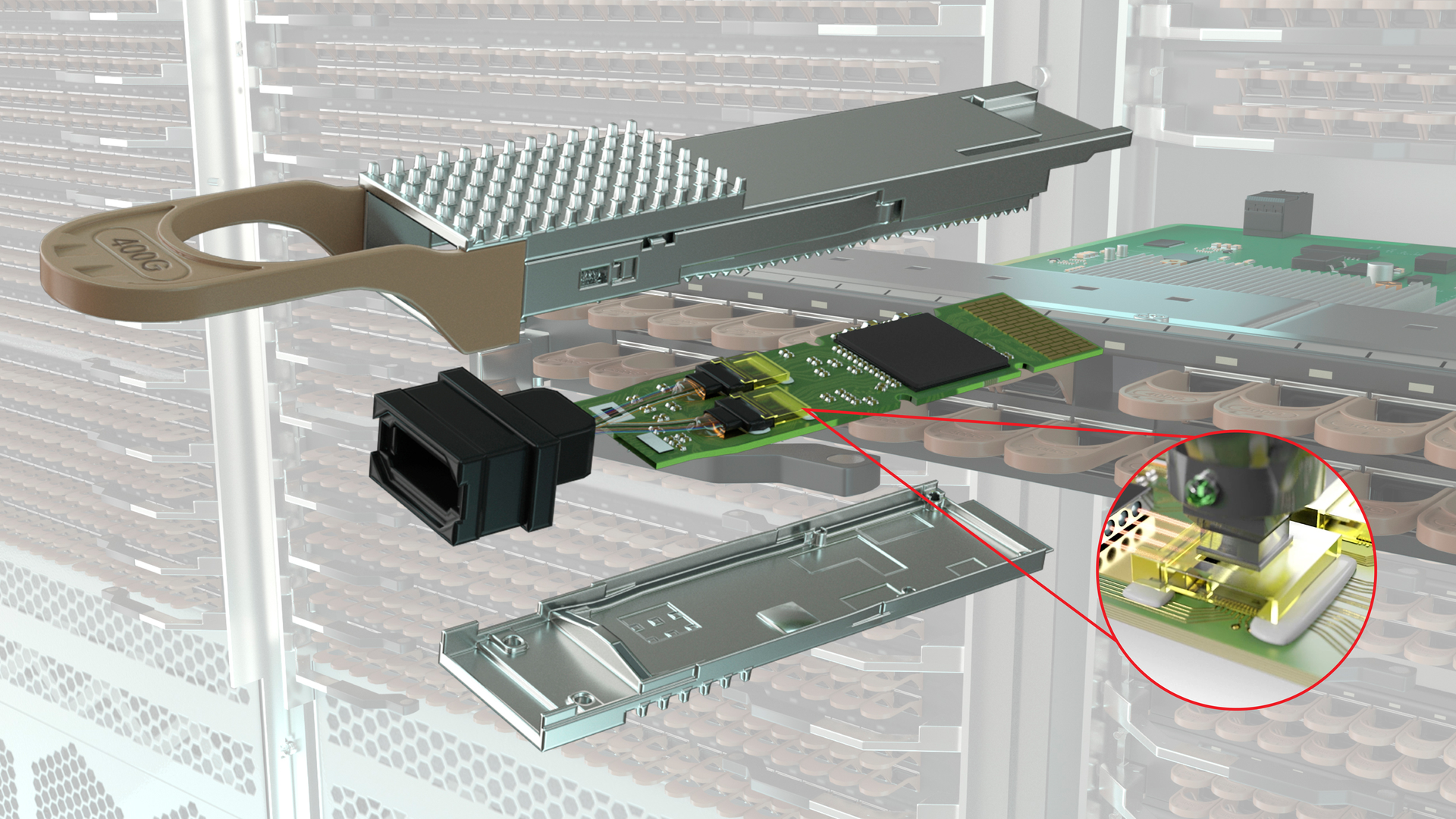 400G