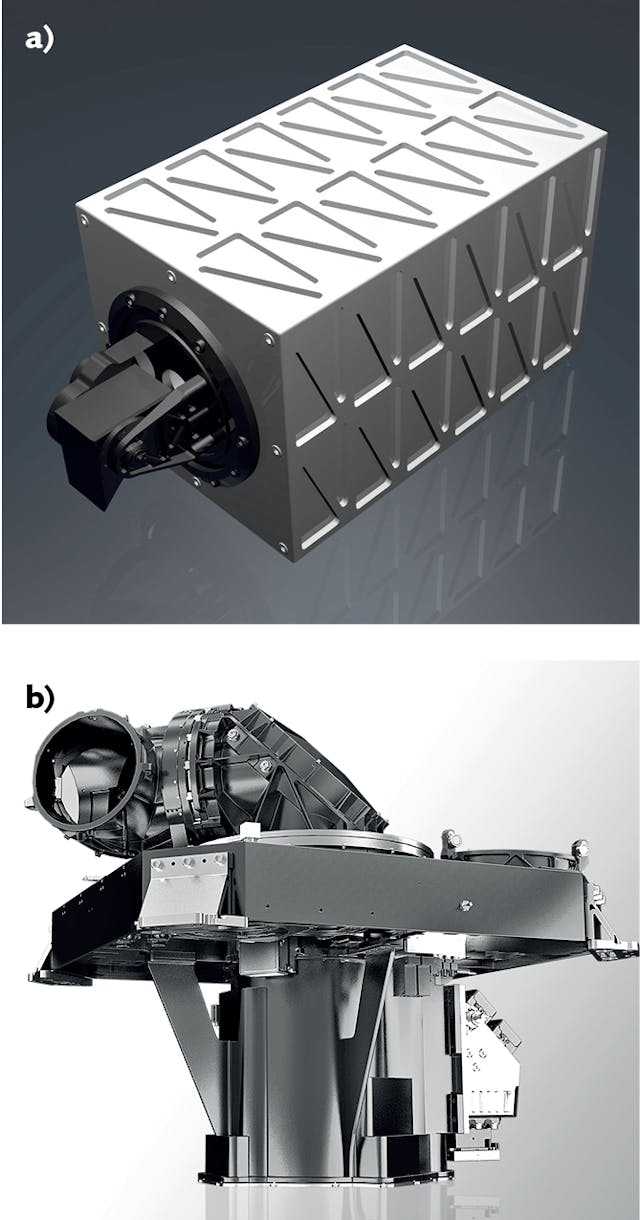 a)

b)