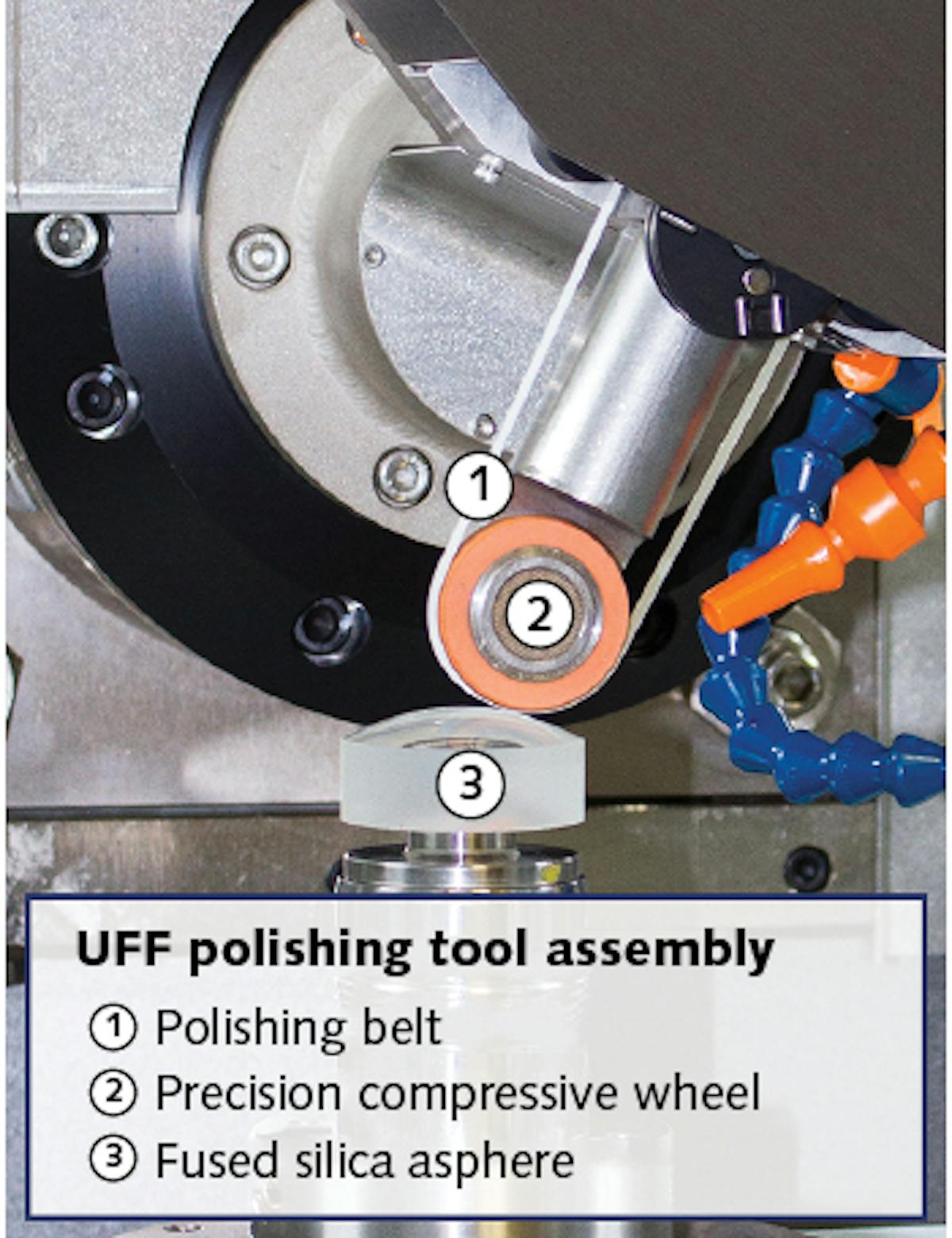 1
2
3

UFF polishing tool assembly
① Polishing belt
② Precision compressive wheel
③ Fused silica asphere