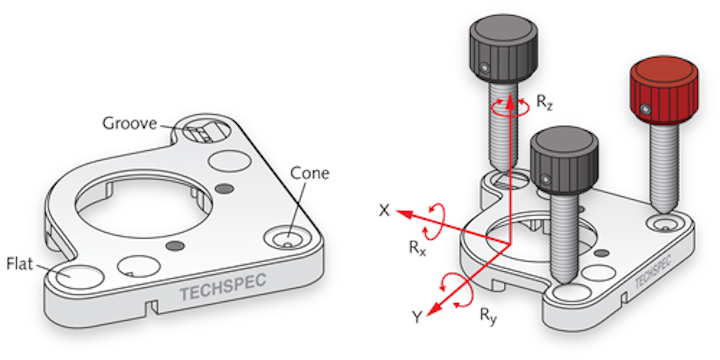 Groove
Cone
Flat
TECHSPEC
$R_z$
X
$R_x$
Y
$R_y$
TECHSPEC